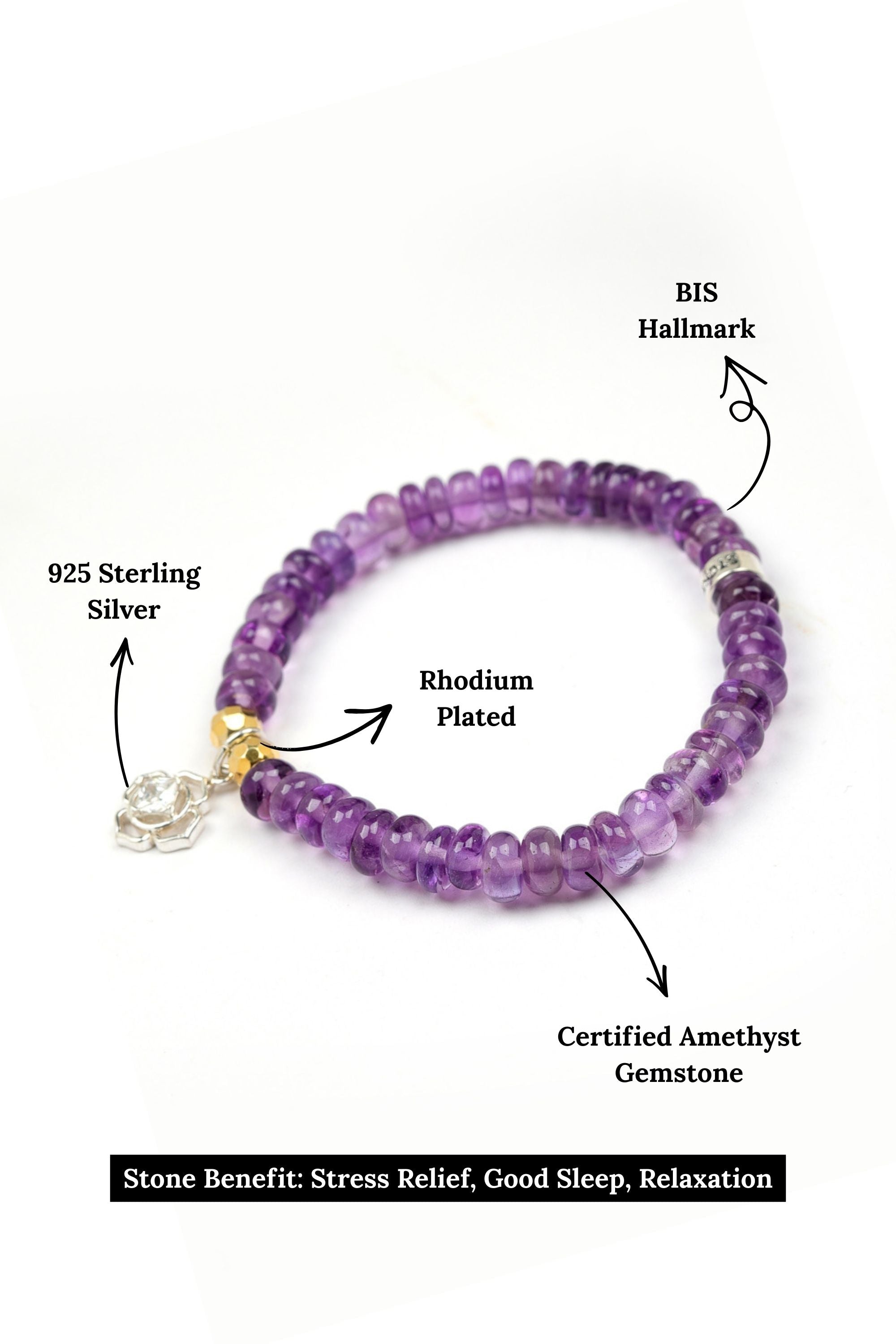 BIS
Hallmark

925 Sterling
Silver

Rhodium
Plated

Certified Amethyst
Gemstone

Stone Benefit: Stress Relief, Good Sleep, Relaxation