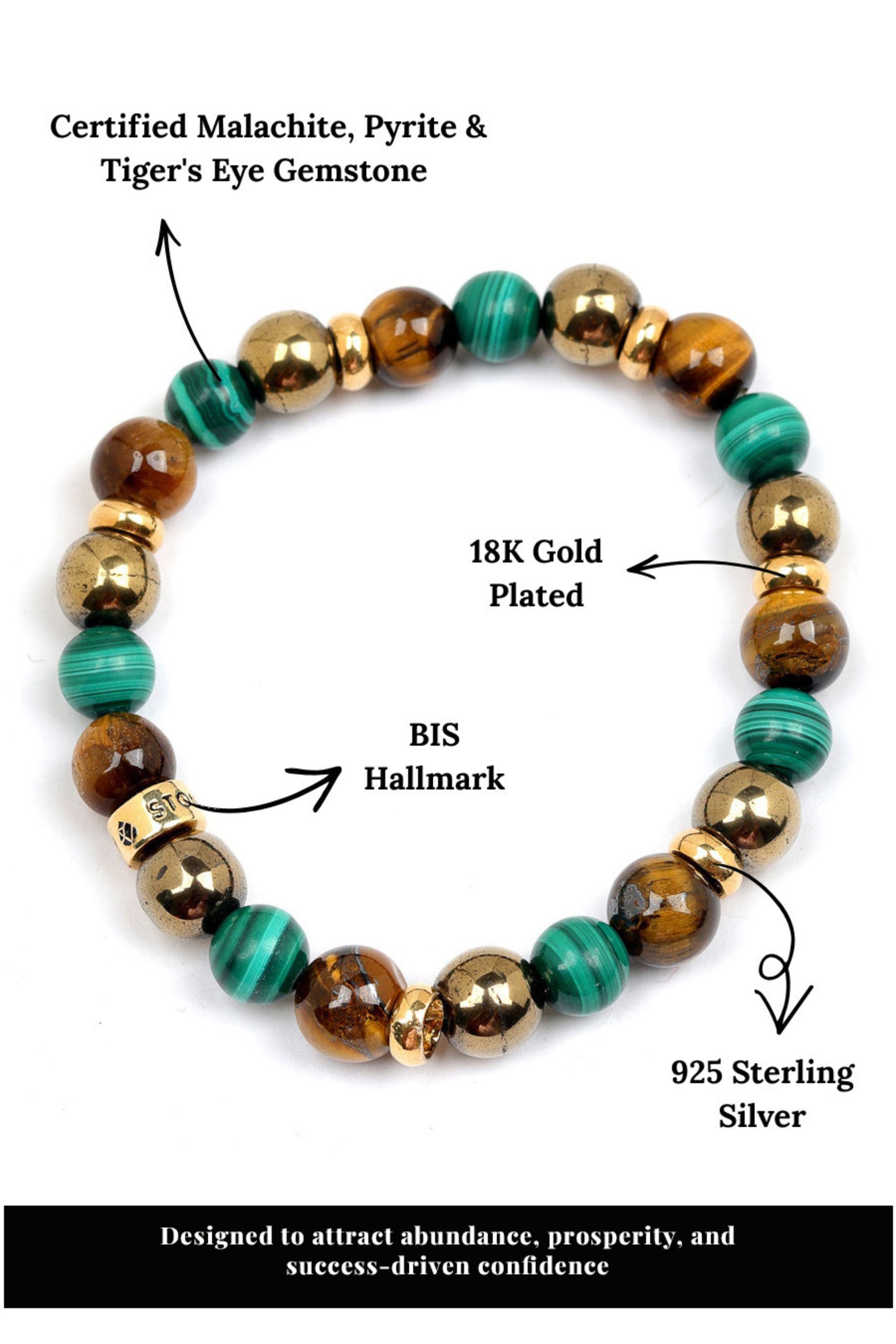 Certified Malachite, Pyrite & Tiger's Eye Gemstone

18K Gold Plated

BIS Hallmark

STO

925 Sterling Silver

Designed to attract abundance, prosperity, and success-driven confidence