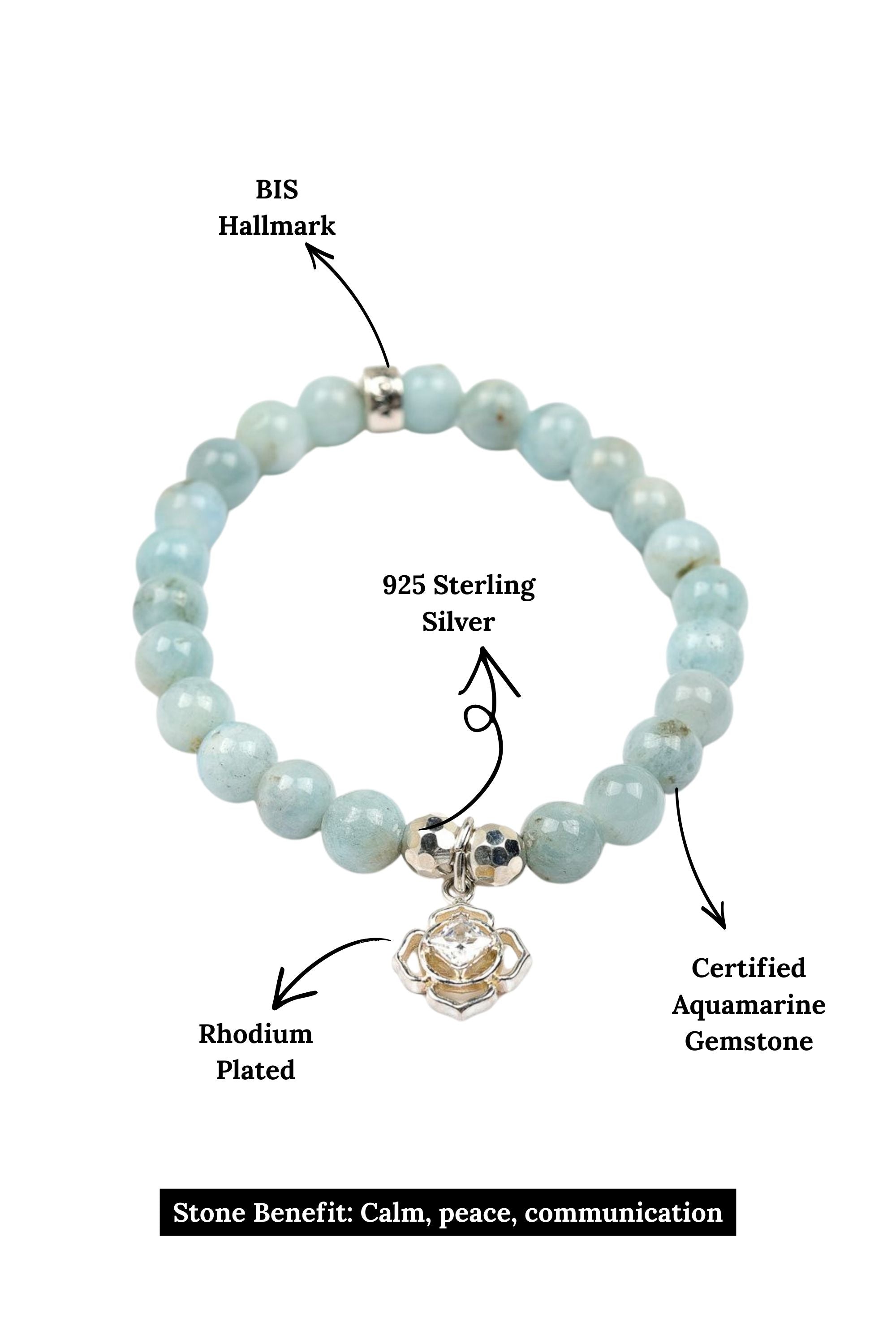 BIS
Hallmark

925 Sterling
Silver

Rhodium
Plated

Certified
Aquamarine
Gemstone

Stone Benefit: Calm, peace, communication